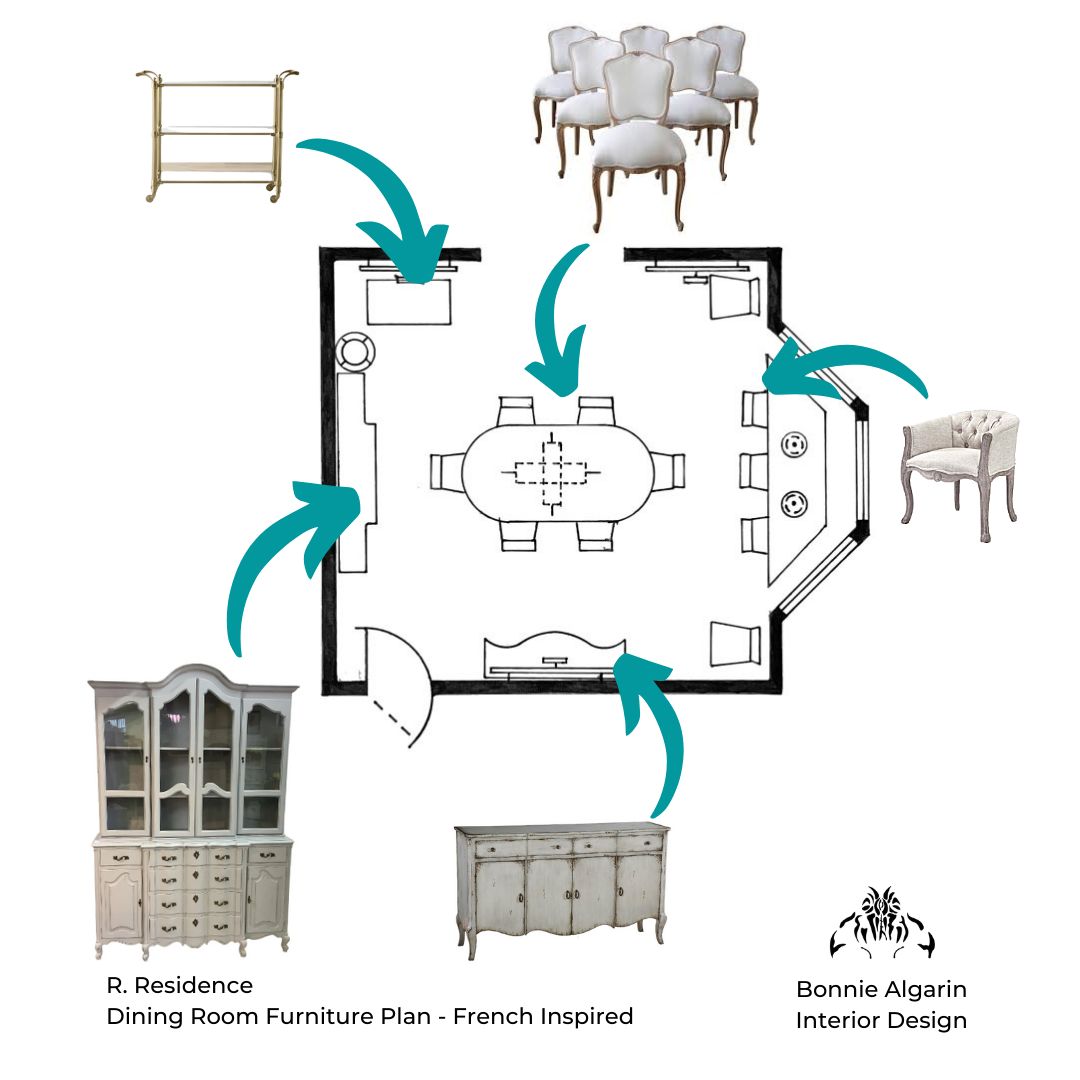 R. Residence
Dining Room Furniture Plan - French Inspired

Bonnie Algarin
Interior Design